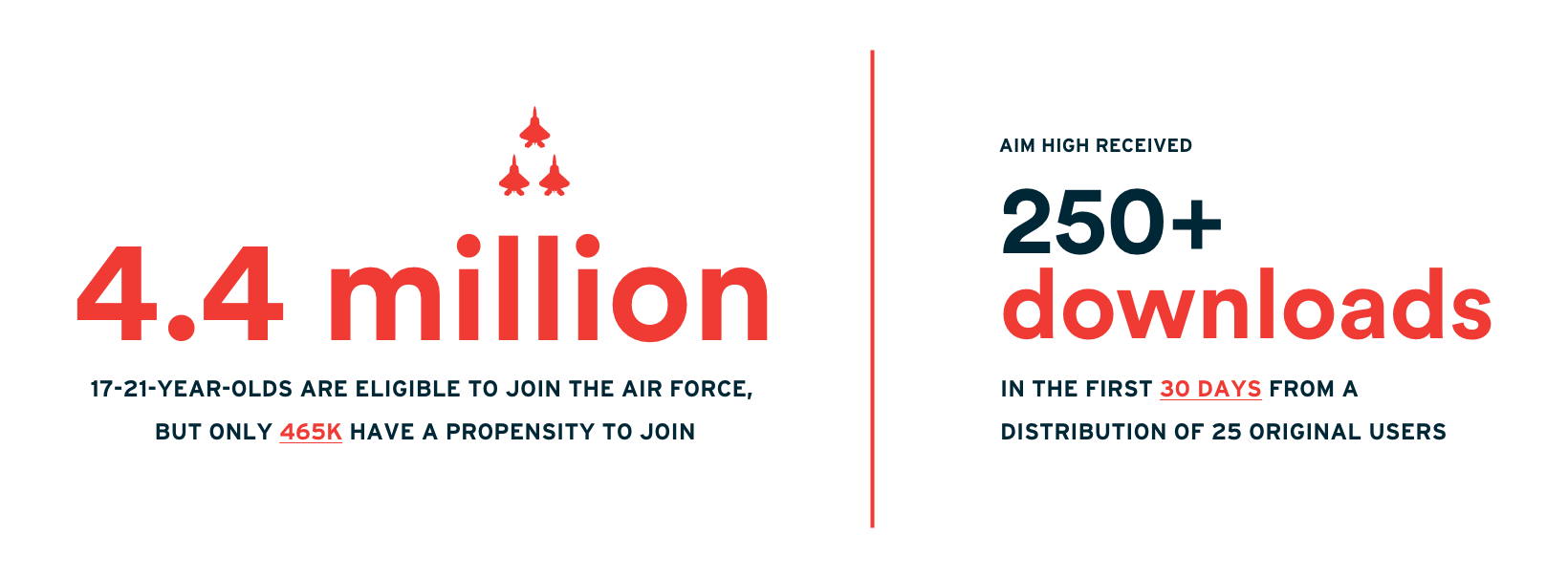 4.4 million

17-21-YEAR-OLDS ARE ELIGIBLE TO JOIN THE AIR FORCE, BUT ONLY 465K HAVE A PROPENSITY TO JOIN

AIM HIGH RECEIVED

250+ downloads

IN THE FIRST 30 DAYS FROM A DISTRIBUTION OF 25 ORIGINAL USERS