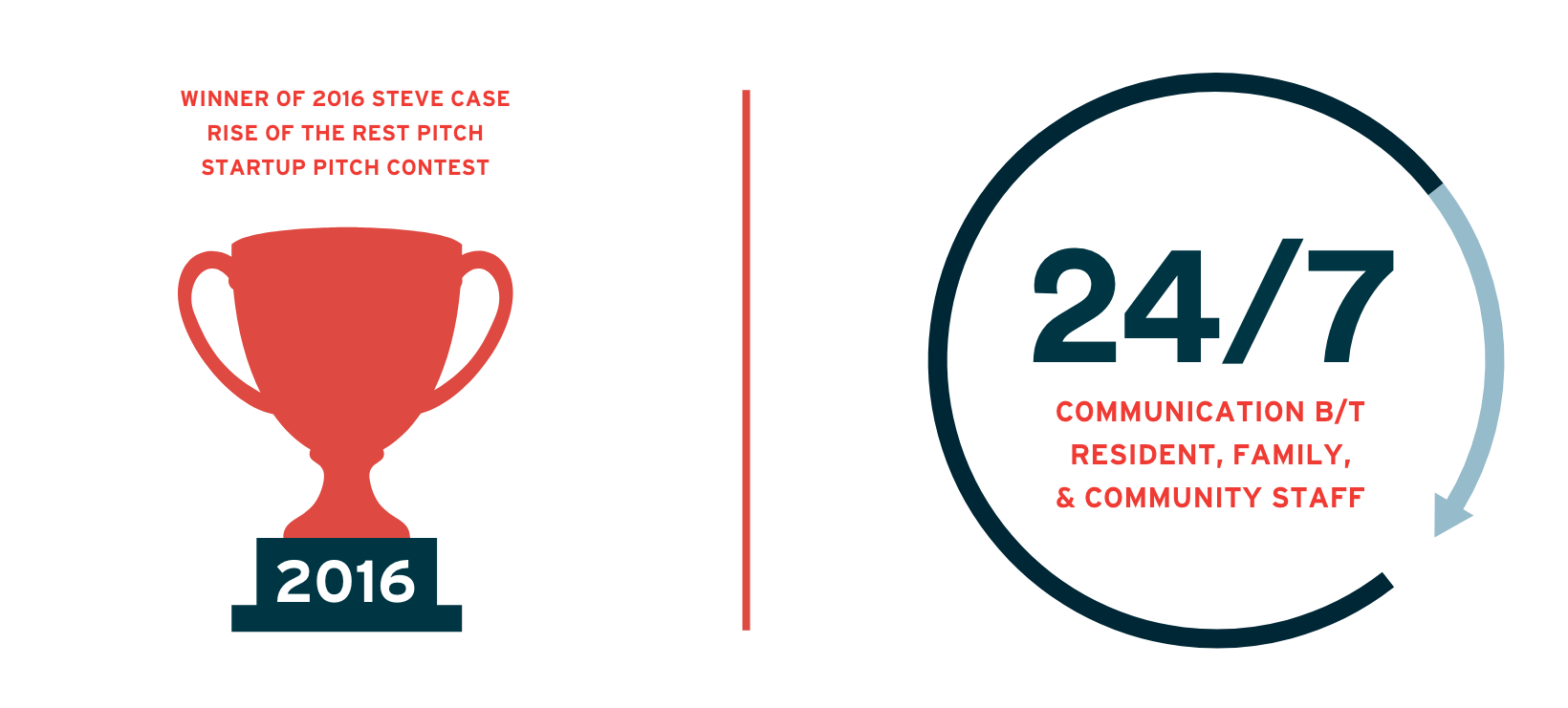 WINNER OF 2016 STEVE CASE
RISE OF THE REST PITCH
STARTUP PITCH CONTEST

2016

24/7

COMMUNICATION B/T
RESIDENT, FAMILY,
& COMMUNITY STAFF