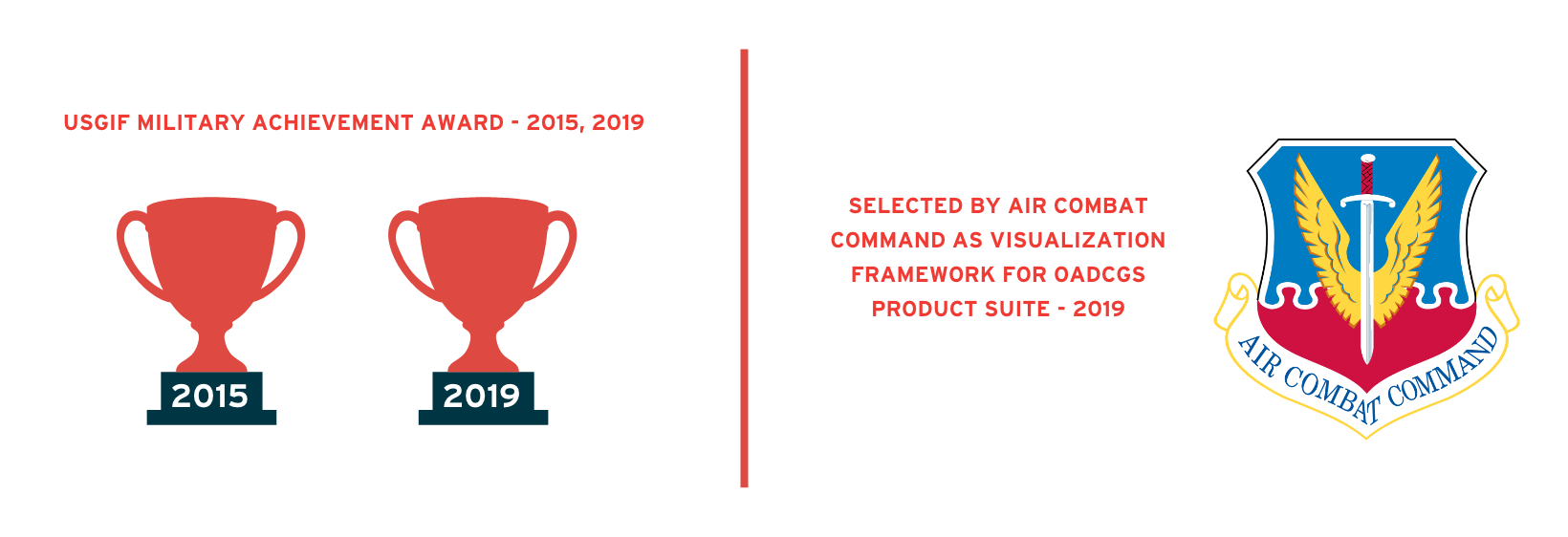 USGIF MILITARY ACHIEVEMENT AWARD - 2015, 2019

2015

2019

SELECTED BY AIR COMBAT COMMAND AS VISUALIZATION FRAMEWORK FOR OADCGS PRODUCT SUITE - 2019

AIR COMBAT COMMAND